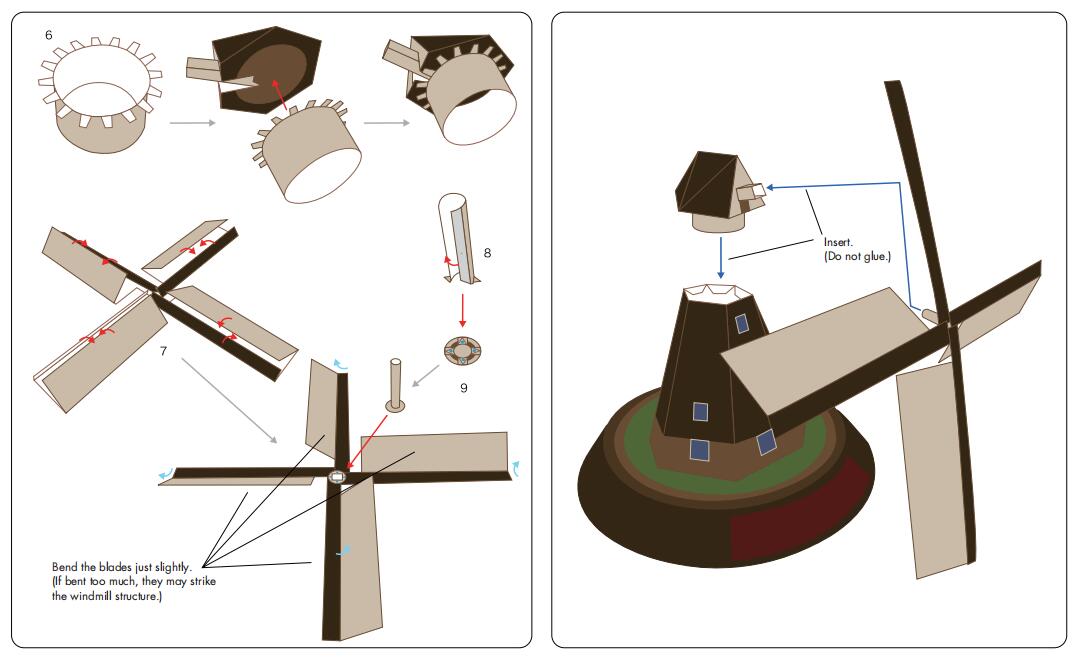 6

8

7

9

Bend the blades just slightly. (If bent too much, they may strike the windmill structure.)

Insert. (Do not glue.)